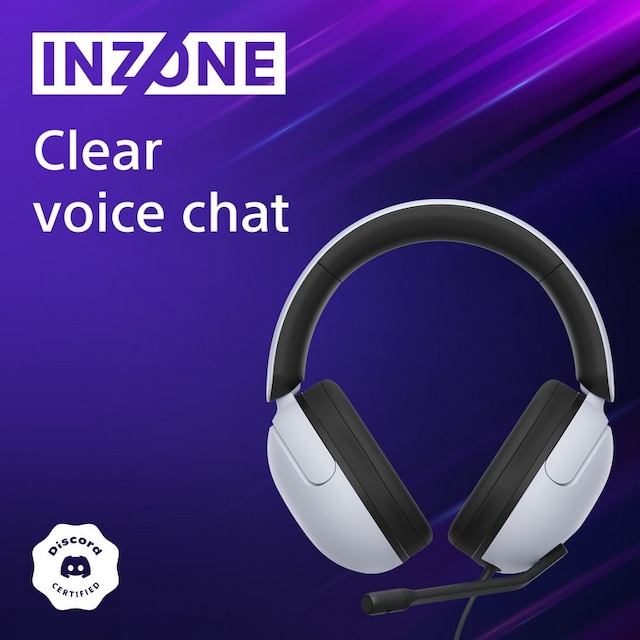 INZONE

Clear voice chat

Discord
CERTIFIED