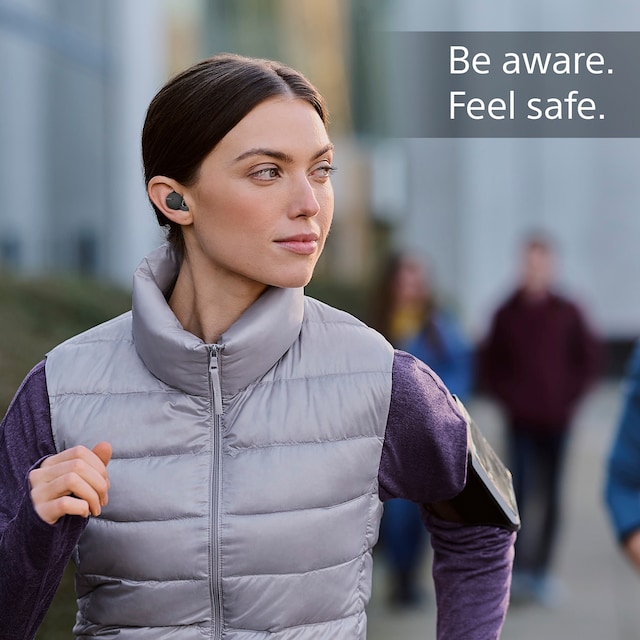 Be aware.
Feel safe.