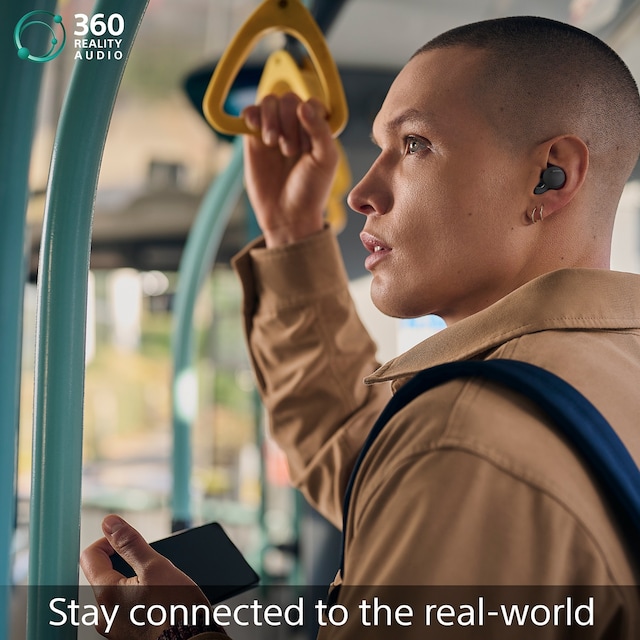 360
REALITY
AUDIO

Stay connected to the real-world