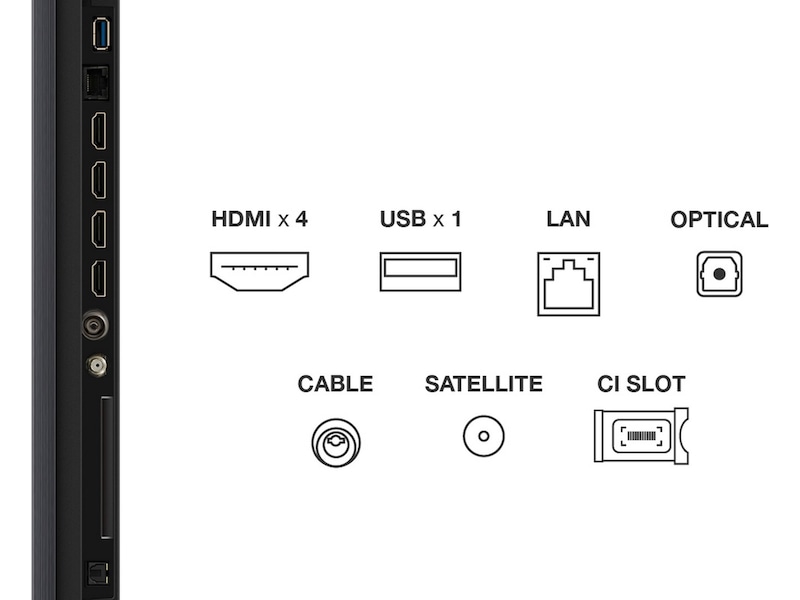 HDMI x 4
USB x 1
LAN
OPTICAL

CABLE
SATELLITE
CI SLOT