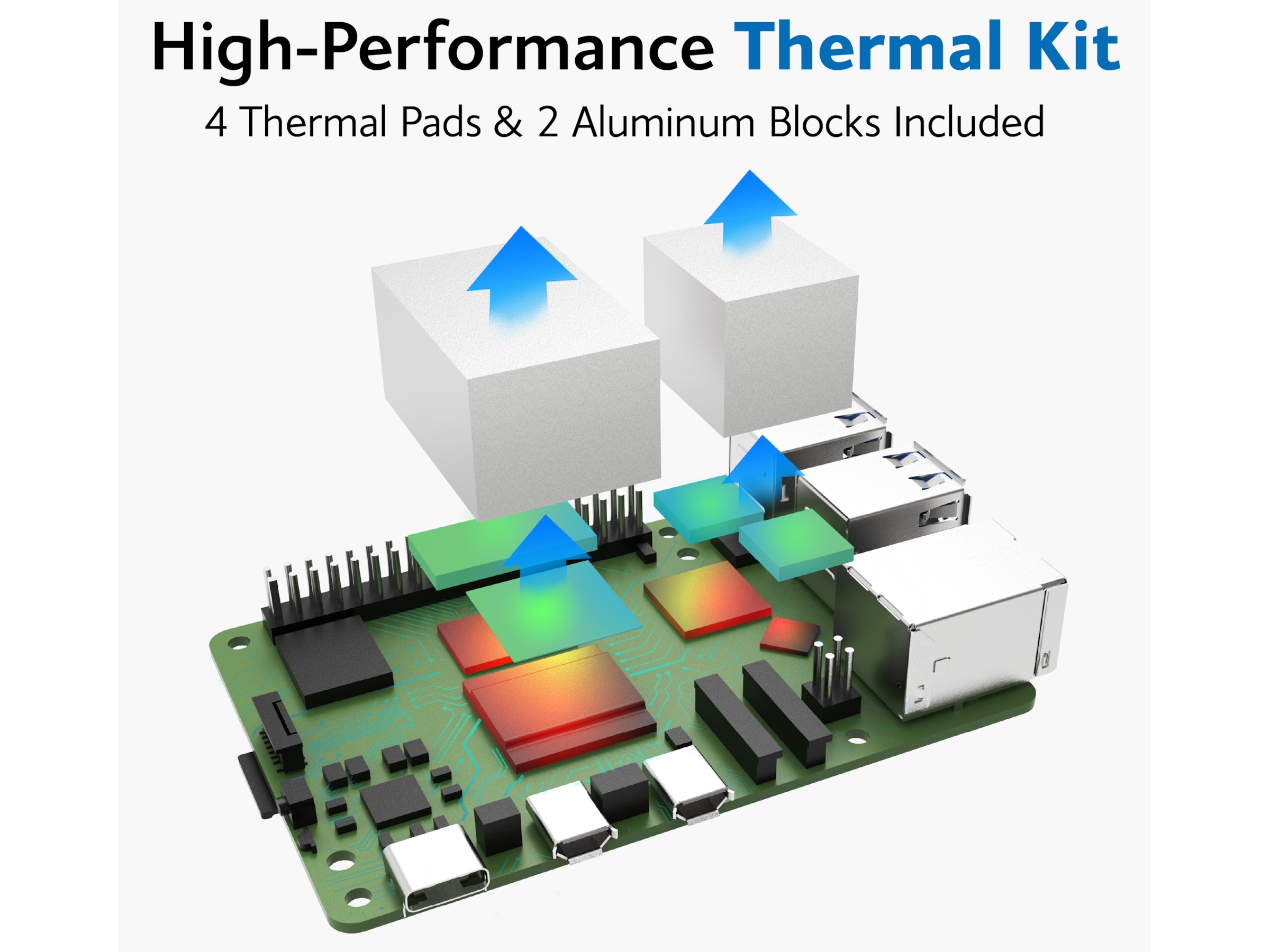 High-Performance Thermal Kit
4 Thermal Pads & 2 Aluminum Blocks Included