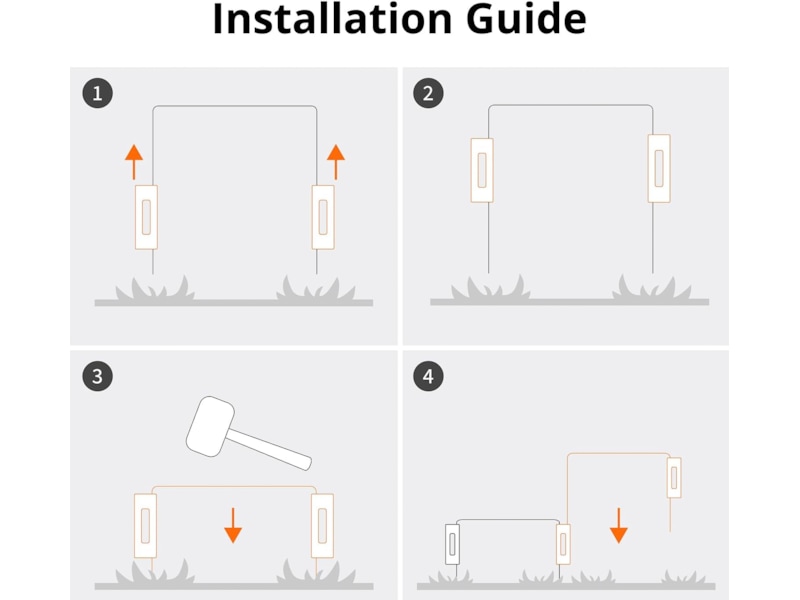 Installation Guide

1

2

3

4