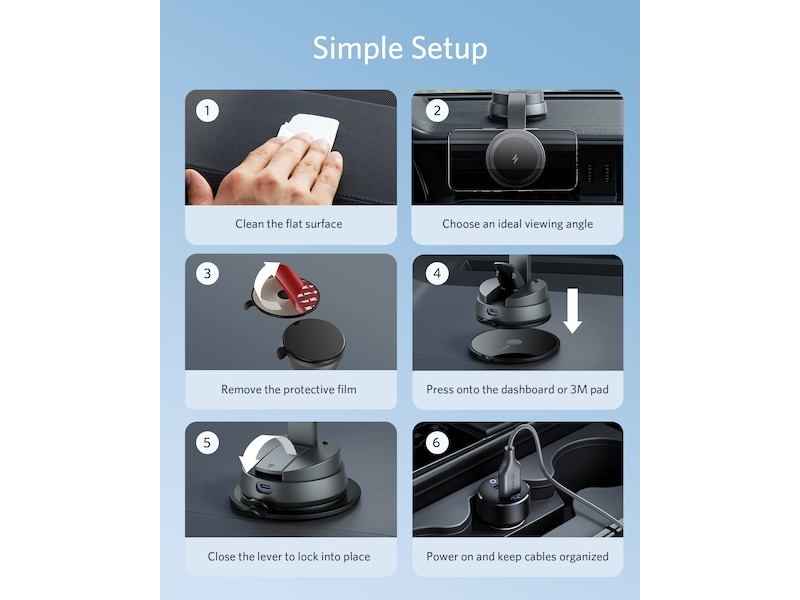 Simple Setup

1

Clean the flat surface

2

Choose an ideal viewing angle

3

Remove the protective film

4

Press onto the dashboard or 3M pad

5

Close the lever to lock into place

6

Power on and keep cables organized