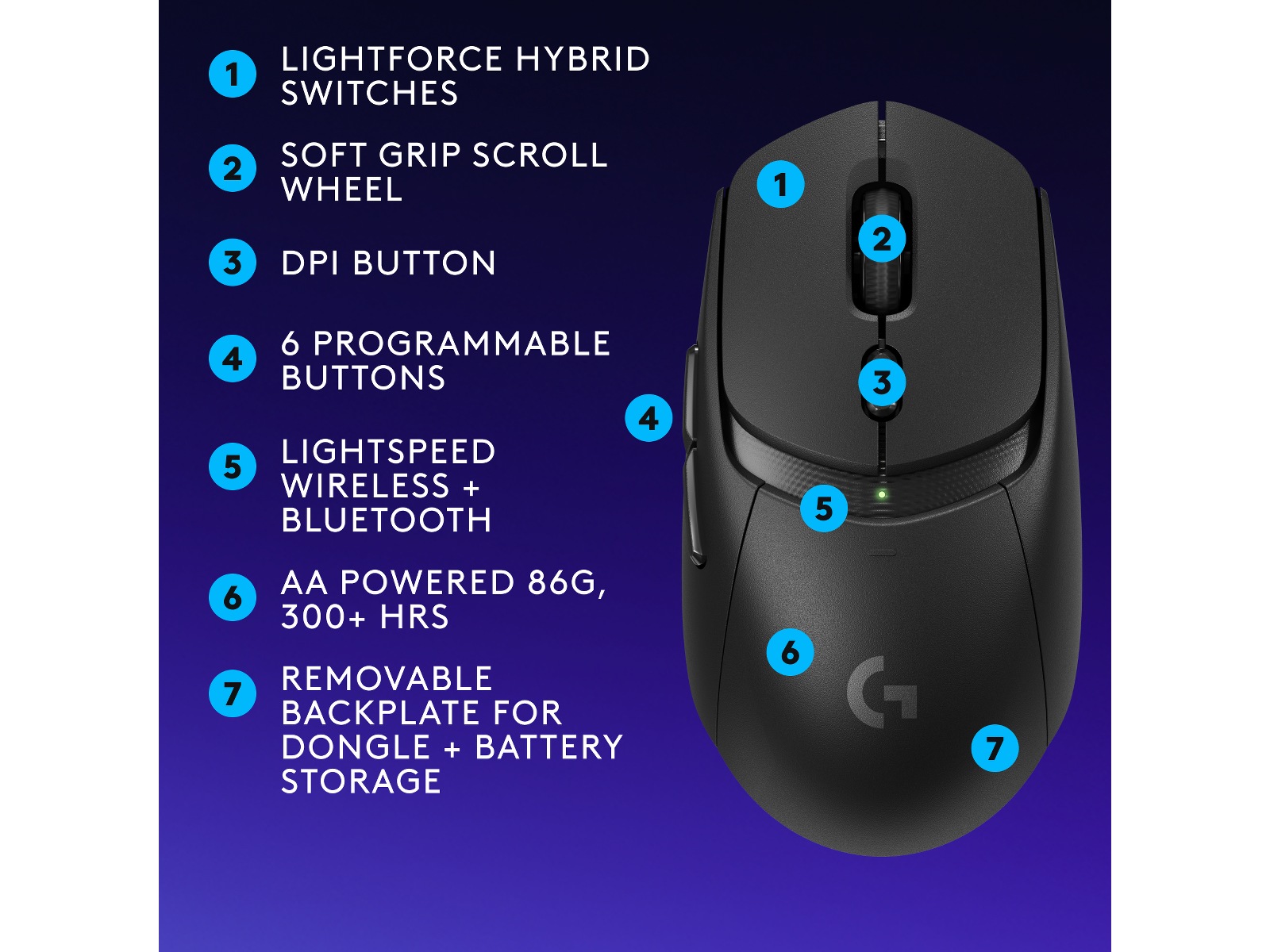 1 LIGHTFORCE HYBRID SWITCHES

2 SOFT GRIP SCROLL WHEEL

3 DPI BUTTON

4 6 PROGRAMMABLE BUTTONS

5 LIGHTSPEED WIRELESS + BLUETOOTH

6 AA POWERED 86G, 300+ HRS

7 REMOVABLE BACKPLATE FOR DONGLE + BATTERY STORAGE

1
2
3
4
5
6
7