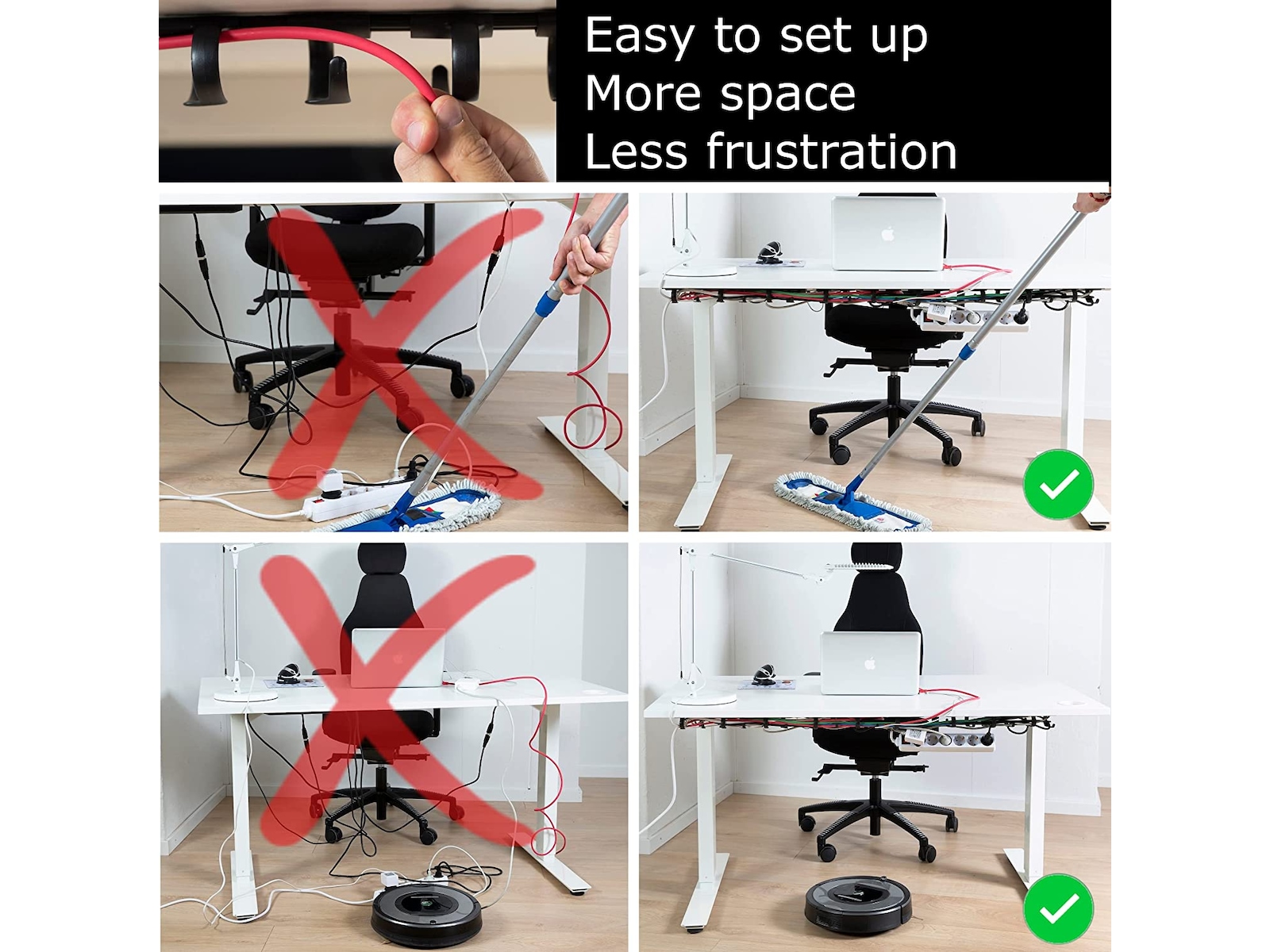 Easy to set up
More space
Less frustration