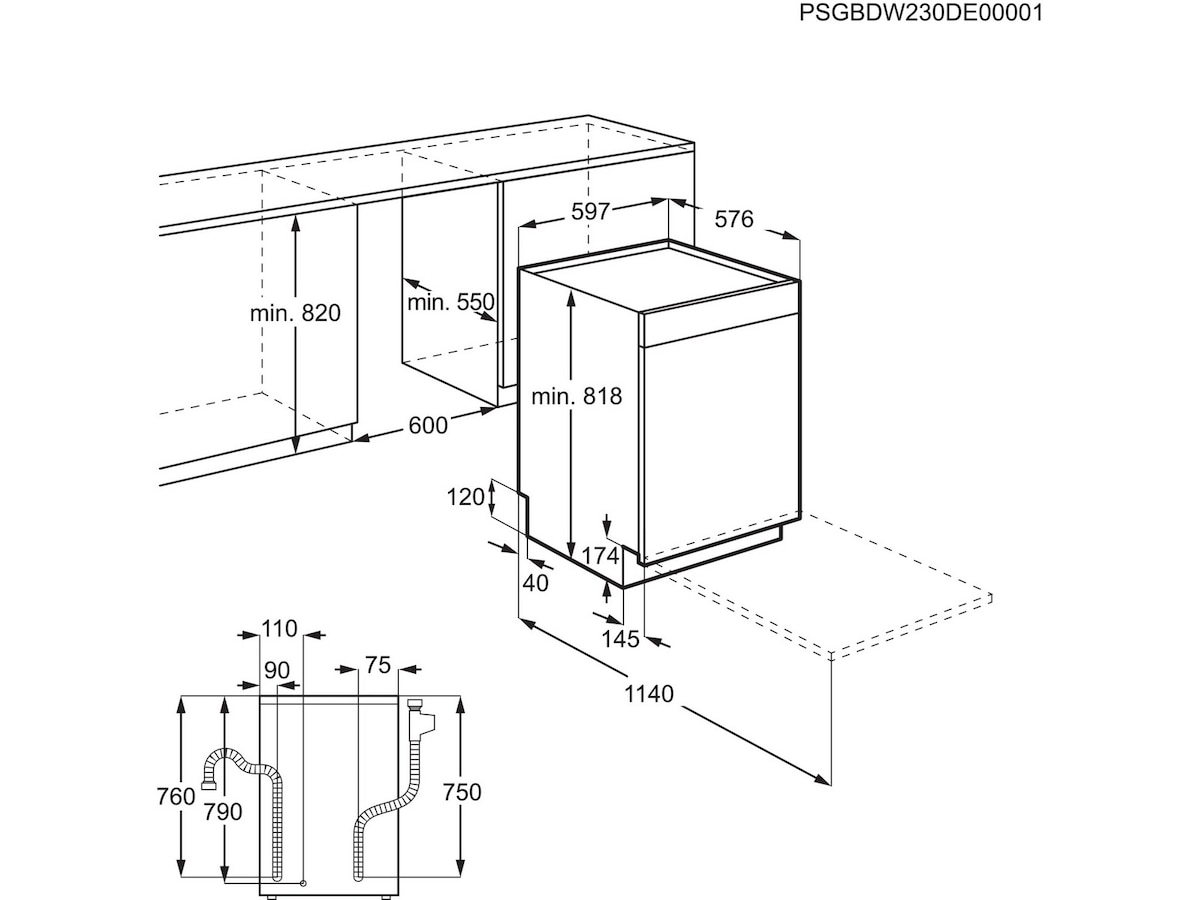 PSGBDW230DE00001

597
576
min. 820
min. 550
min. 818
600
120
174
40
145
1140

110
90
75
760
790
750