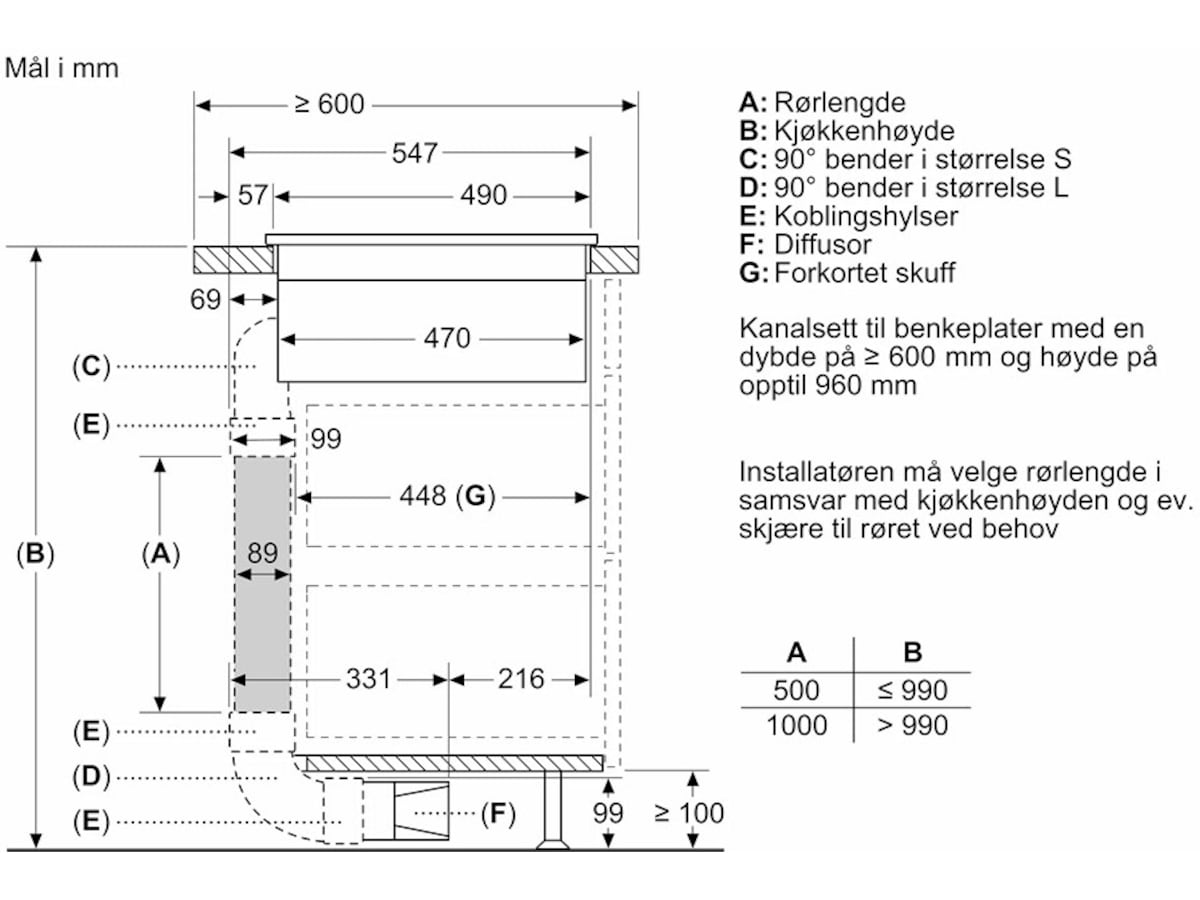 Mål i mm

≥ 600
547
57
490
69
470
(C)
(E)
99
448 (G)
(B)
(A)
89
331
216
(E)
(D)
(E)
(F)
99
≥ 100

A: Rørlengde
B: Kjøkkenhøyde
C: 90° bender i størrelse S
D: 90° bender i størrelse L
E: Koblingshylser
F: Diffusor
G: Forkortet skuff

Kanalsett til benkeplater med en dybde på ≥ 600 mm og høyde på opptil 960 mm

Installatøren må velge rørlengde i samsvar med kjøkkenhøyden og ev. skjære til røret ved behov

| A | B |
|---|---|
| 500 | ≤ 990 |
| 1000 | > 990 |