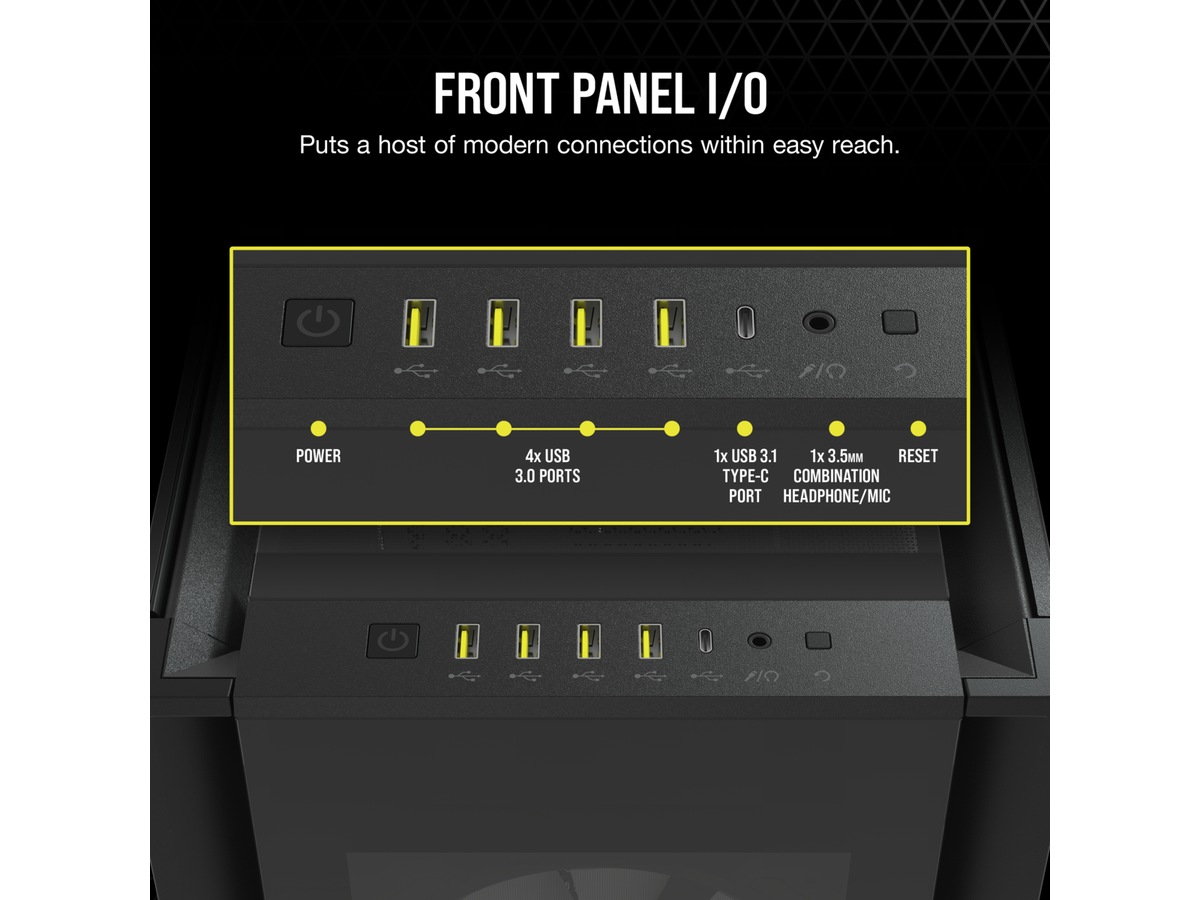 FRONT PANEL I/O

Puts a host of modern connections within easy reach.

POWER

4x USB 3.0 PORTS

1x USB 3.1 TYPE-C PORT

1x 3.5MM COMBINATION HEADPHONE/MIC

RESET